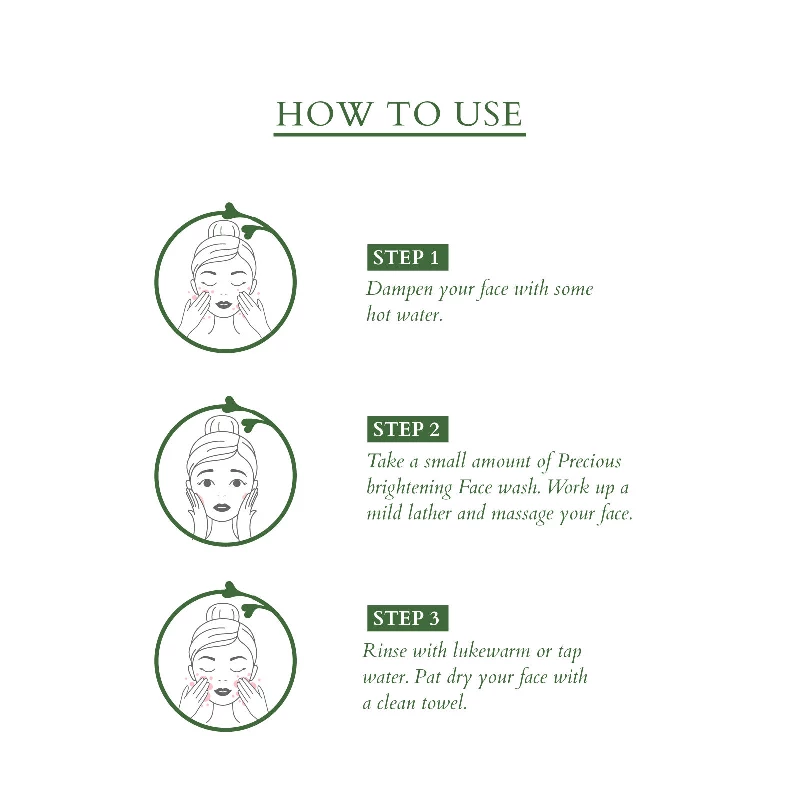 HOW TO USE

STEP 1
Dampen your face with some hot water.

STEP 2
Take a small amount of Precious brightening Face wash. Work up a mild lather and massage your face.

STEP 3
Rinse with lukewarm or tap water. Pat dry your face with a clean towel.